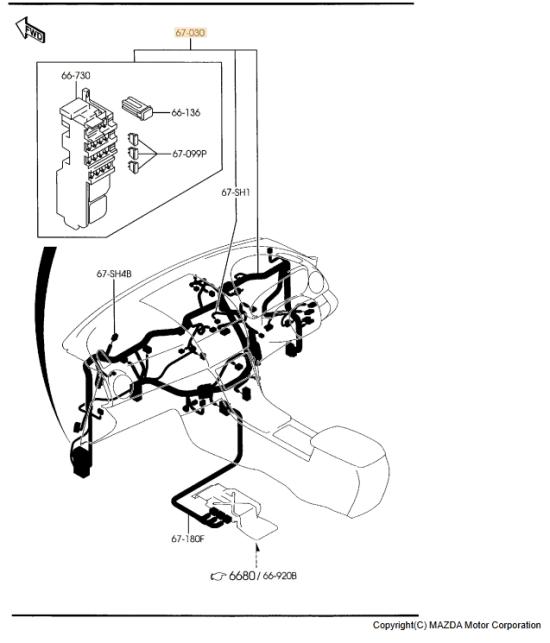 FWD

67-030

66-730

66-136

67-099P

67-SH1

67-SH4B

67-180F

6680 / 66-920B

Copyright(C) MAZDA Motor Corporation