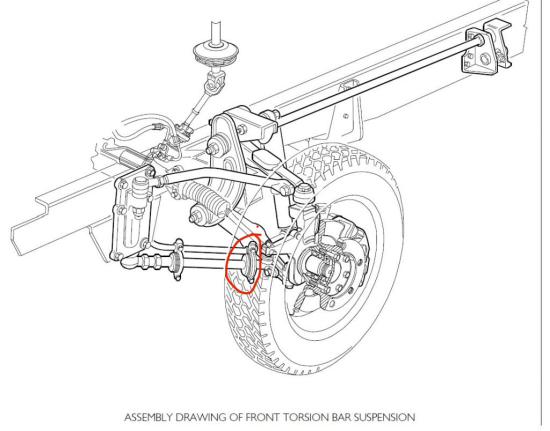 ASSEMBLY DRAWING OF FRONT TORSION BAR SUSPENSION